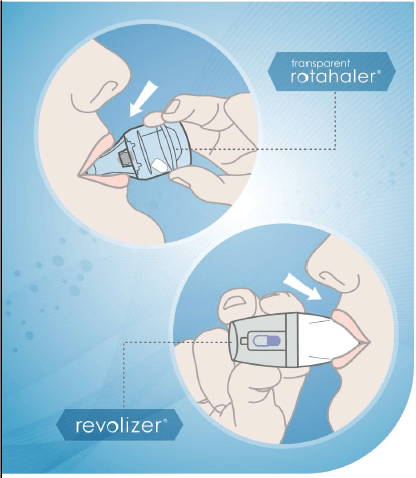 transparent rotahaler®

revolizer®