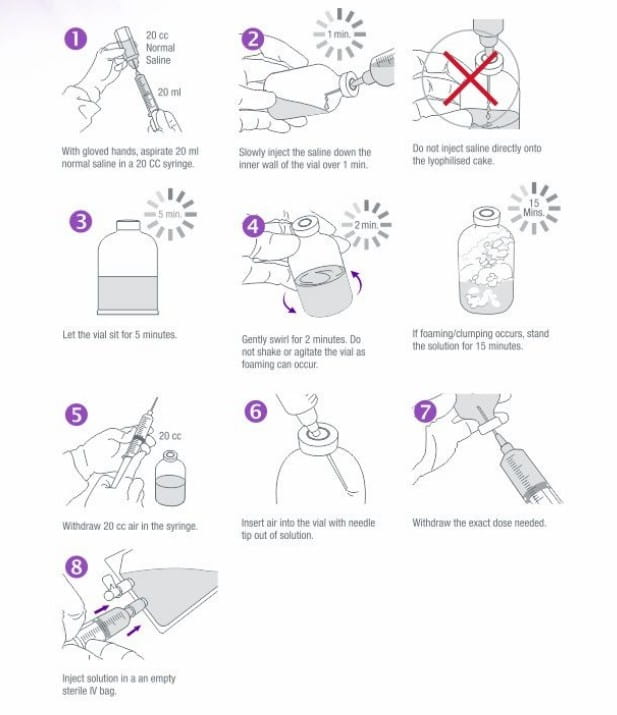 1

20 cc Normal Saline

20 ml

With gloved hands, aspirate 20 ml normal saline in a 20 CC syringe.

2

1 min.

Slowly inject the saline down the inner wall of the vial over 1 min.

Do not inject saline directly onto the lyophilised cake.

3

5 min.

Let the vial sit for 5 minutes.

4

2 min.

Gently swirl for 2 minutes. Do not shake or agitate the vial as foaming can occur.

15 Mins.

If foaming/clumping occurs, stand the solution for 15 minutes.

5

20 cc

Withdraw 20 cc air in the syringe.

6

Insert air into the vial with needle tip out of solution.

7

Withdraw the exact dose needed.

8

Inject solution in a an empty sterile IV bag.