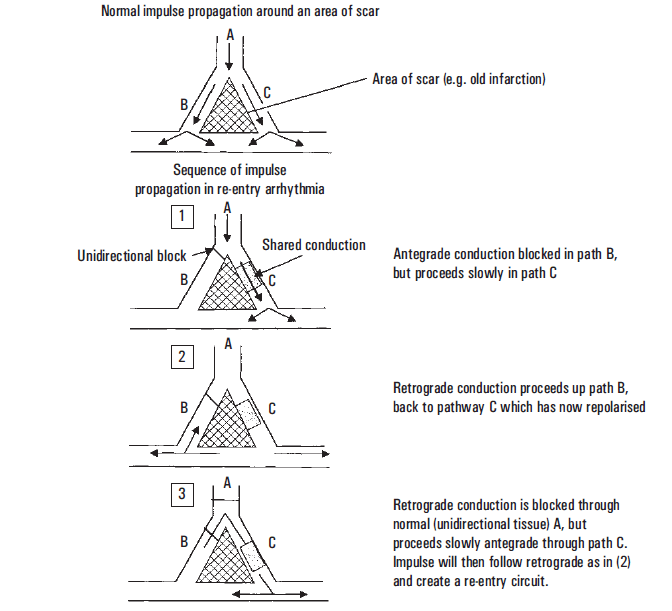 Normal impulse propagation around an area of scar

A

B

C

Area of scar (e.g. old infarction)

Sequence of impulse propagation in re-entry arrhythmia

1

A

Unidirectional block

Shared conduction

B

C

Antegrade conduction blocked in path B, but proceeds slowly in path C

2

A

B

C

Retrograde conduction proceeds up path B, back to pathway C which has now repolarised

3

A

B

C

Retrograde conduction is blocked through normal (unidirectional tissue) A, but proceeds slowly antegrade through path C. Impulse will then follow retrograde as in (2) and create a re-entry circuit.